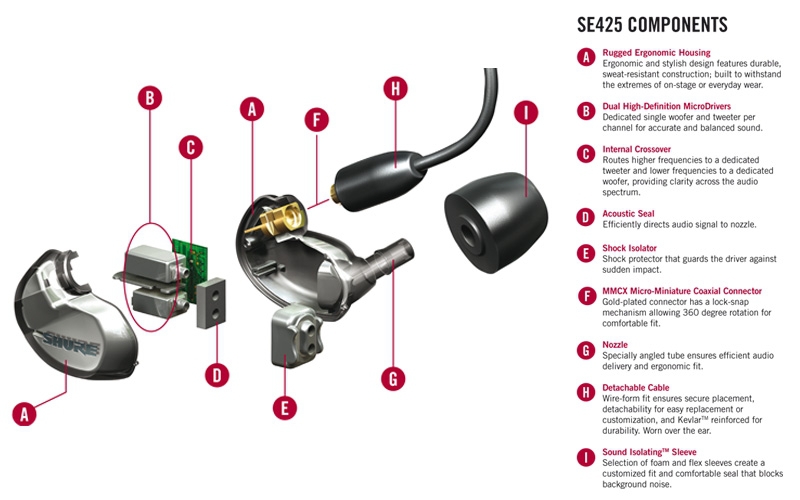 B

C

A

F

H

I

SHURE

A

D

E

G

SE425 COMPONENTS

A Rugged Ergonomic Housing
Ergonomic and stylish design features durable, sweat-resistant construction; built to withstand the extremes of on-stage or everyday wear.

B Dual High-Definition MicroDrivers
Dedicated single woofer and tweeter per channel for accurate and balanced sound.

C Internal Crossover
Routes higher frequencies to a dedicated tweeter and lower frequencies to a dedicated woofer, providing clarity across the audio spectrum.

D Acoustic Seal
Efficiently directs audio signal to nozzle.

E Shock Isolator
Shock protector that guards the driver against sudden impact.

F MMCX Micro-Miniature Coaxial Connector
Gold-plated connector has a lock-snap mechanism allowing 360 degree rotation for comfortable fit.

G Nozzle
Specially angled tube ensures efficient audio delivery and ergonomic fit.

H Detachable Cable
Wire-form fit ensures secure placement, detachability for easy replacement or customization, and Kevlar™ reinforced for durability. Worn over the ear.

I Sound Isolating™ Sleeve
Selection of foam and flex sleeves create a customized fit and comfortable seal that blocks background noise.