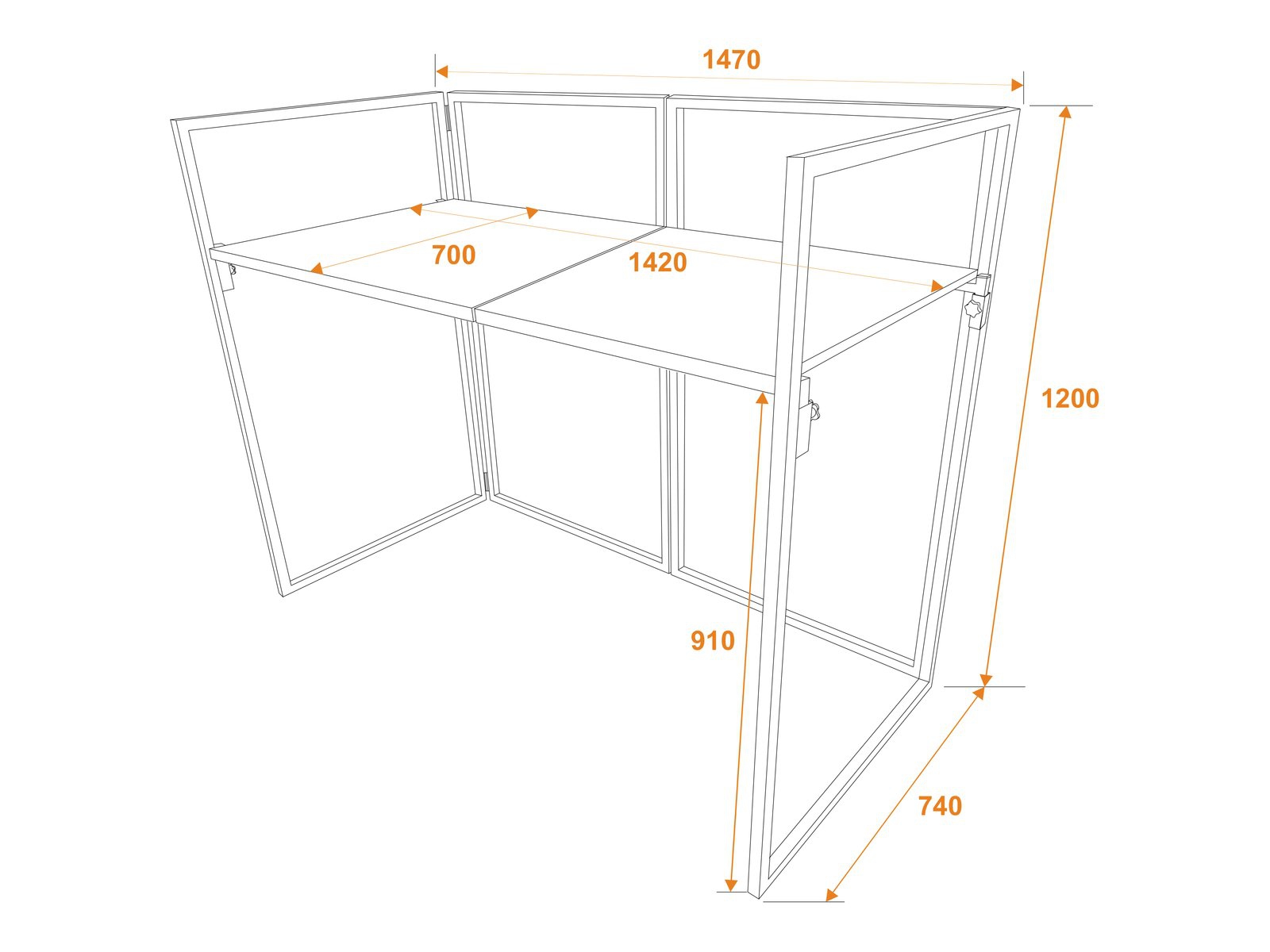 1470

700

1420

1200

910

740